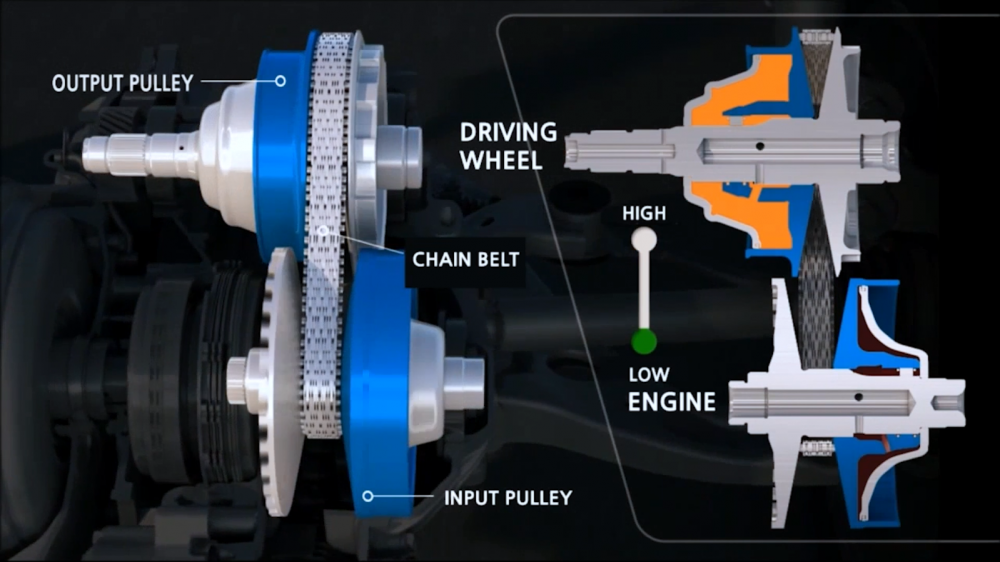 OUTPUT PULLEY

CHAIN BELT

INPUT PULLEY

DRIVING WHEEL

HIGH

LOW

ENGINE