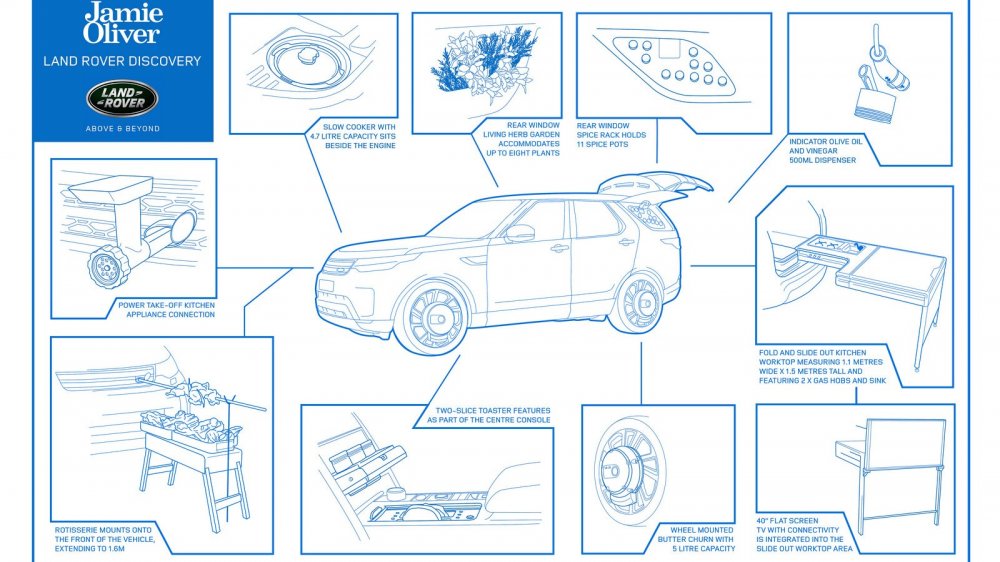 Jamie Oliver
LAND ROVER DISCOVERY
LAND ROVER
ABOVE & BEYOND

SLOW COOKER WITH 4.7 LITRE CAPACITY SITS BESIDE THE ENGINE

REAR WINDOW LIVING HERB GARDEN ACCOMMODATES UP TO EIGHT PLANTS

REAR WINDOW SPICE RACK HOLDS 11 SPICE POTS

INDICATOR OLIVE OIL AND VINEGAR 500ML DISPENSER

POWER TAKE-OFF KITCHEN APPLIANCE CONNECTION

FOLD AND SLIDE OUT KITCHEN WORKTOP MEASURING 1.1 METRES WIDE X 1.5 METRES TALL AND FEATURING 2 X GAS HOBS AND SINK

TWO-SLICE TOASTER FEATURES AS PART OF THE CENTRE CONSOLE

ROTISSERIE MOUNTS ONTO THE FRONT OF THE VEHICLE, EXTENDING TO 1.6M

WHEEL MOUNTED BUTTER CHURN WITH 5 LITRE CAPACITY

40" FLAT SCREEN TV WITH CONNECTIVITY IS INTEGRATED INTO THE SLIDE OUT WORKTOP AREA